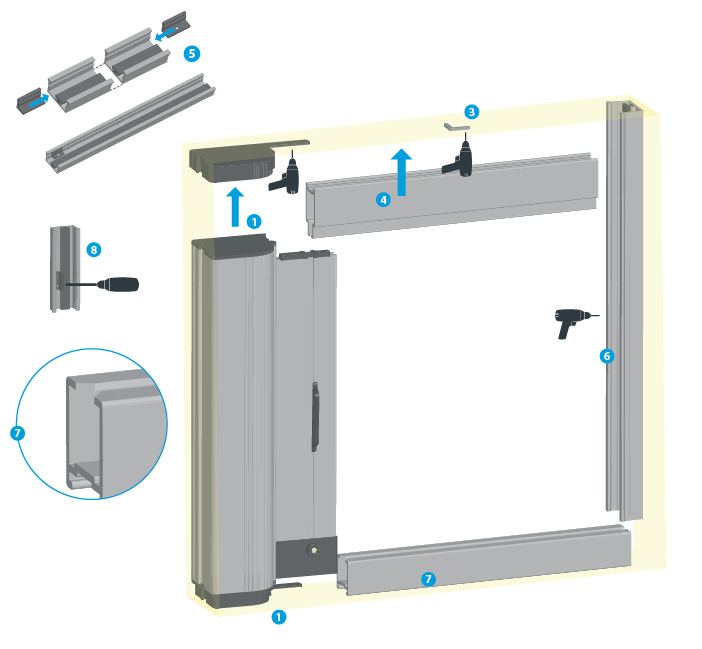 5
3
4
1
8
6
7
7
1